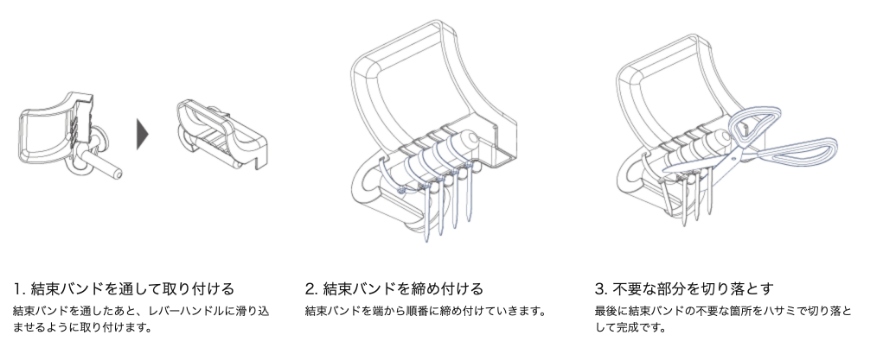 1. 結束バンドを通して取り付ける
結束バンドを通したあと、レバーハンドルに滑り込ませるように取り付けます。

2. 結束バンドを締め付ける
結束バンドを端から順番に締め付けていきます。

3. 不要な部分を切り落とす
最後に結束バンドの不要な箇所をハサミで切り落として完成です。